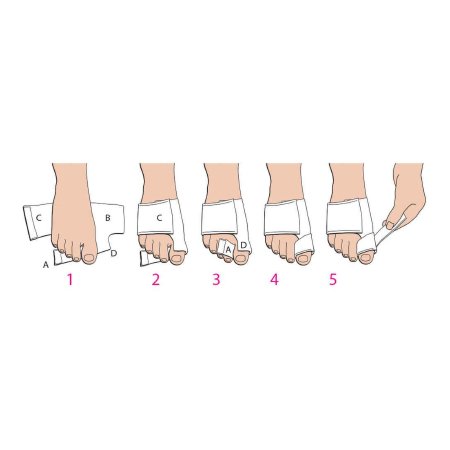 C
B
A
D
1
C
2
A
D
3
4
5