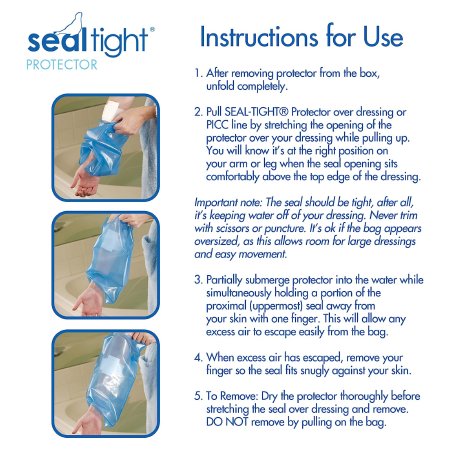 seal tight®
PROTECTOR

Instructions for Use

1. After removing protector from the box, unfold completely.

2. Pull SEAL-TIGHT® Protector over dressing or PICC line by stretching the opening of the protector over your dressing while pulling up. You will know it's at the right position on your arm or leg when the seal opening sits comfortably above the top edge of the dressing.

Important note: The seal should be tight, after all, it's keeping water off of your dressing. Never trim with scissors or puncture. It's ok if the bag appears oversized, as this allows room for large dressings and easy movement.

3. Partially submerge protector into the water while simultaneously holding a portion of the proximal (uppermost) seal away from your skin with one finger. This will allow any excess air to escape easily from the bag.

4. When excess air has escaped, remove your finger so the seal fits snugly against your skin.

5. To Remove: Dry the protector thoroughly before stretching the seal over dressing and remove. DO NOT remove by pulling on the bag.