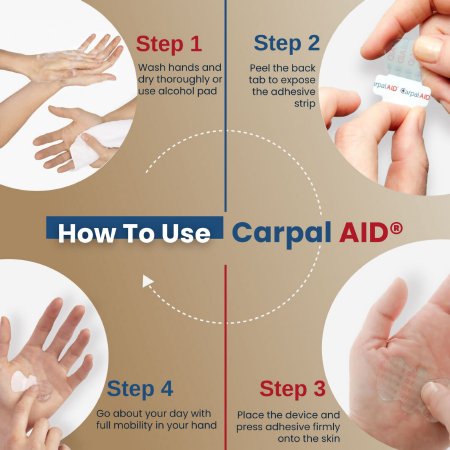 Step 1

Wash hands and dry thoroughly or use alcohol pad

Step 2

Peel the back tab to expose the adhesive strip

rpalAID CarpalAID

How To Use Carpal AID®

Step 4

Go about your day with full mobility in your hand

Step 3

Place the device and press adhesive firmly onto the skin