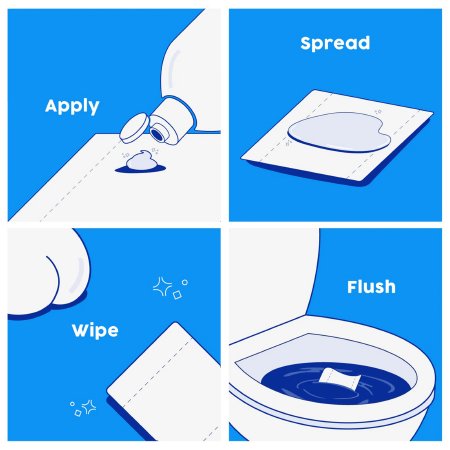 Apply

Spread

Wipe

Flush