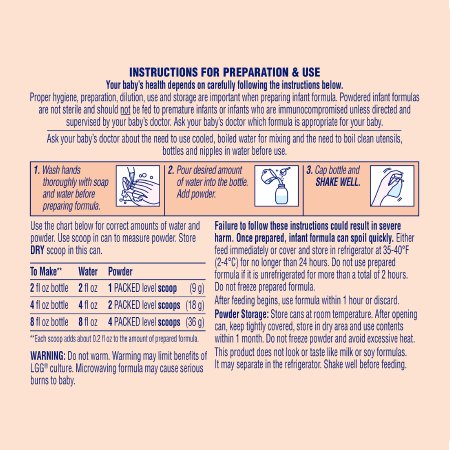 INSTRUCTIONS FOR PREPARATION & USE

Your baby's health depends on carefully following the instructions below.

Proper hygiene, preparation, dilution, use and storage are important when preparing infant formula. Powdered infant formulas are not sterile and should not be fed to premature infants or infants who are immunocompromised unless directed and supervised by your baby's doctor. Ask your baby's doctor which formula is appropriate for your baby.

Ask your baby's doctor about the need to use cooled, boiled water for mixing and the need to boil clean utensils, bottles and nipples in water before use.

1. Wash hands thoroughly with soap and water before preparing formula.

2. Pour desired amount of water into the bottle. Add powder.

3. Cap bottle and SHAKE WELL.

Use the chart below for correct amounts of water and powder. Use scoop in can to measure powder. Store DRY scoop in this can.

| To Make** | Water | Powder | |
|---|---|---|---|
| 2 fl oz bottle | 2 fl oz | 1 PACKED level scoop | (9 g) |
| 4 fl oz bottle | 4 fl oz | 2 PACKED level scoops | (18 g) |
| 8 fl oz bottle | 8 fl oz | 4 PACKED level scoops | (36 g) |

**Each scoop adds about 0.2 fl oz to the amount of prepared formula.

WARNING: Do not warm. Warming may limit benefits of LGG® culture. Microwaving formula may cause serious burns to baby.

Failure to follow these instructions could result in severe harm. Once prepared, infant formula can spoil quickly. Either feed immediately or cover and store in refrigerator at 35-40°F (2-4°C) for no longer than 24 hours. Do not use prepared formula if it is unrefrigerated for more than a total of 2 hours. Do not freeze prepared formula.

After feeding begins, use formula within 1 hour or discard.

Powder Storage: Store cans at room temperature. After opening can, keep tightly covered, store in dry area and use contents within 1 month. Do not freeze powder and avoid excessive heat.

This product does not look or taste like milk or soy formulas. It may separate in the refrigerator. Shake well before feeding.