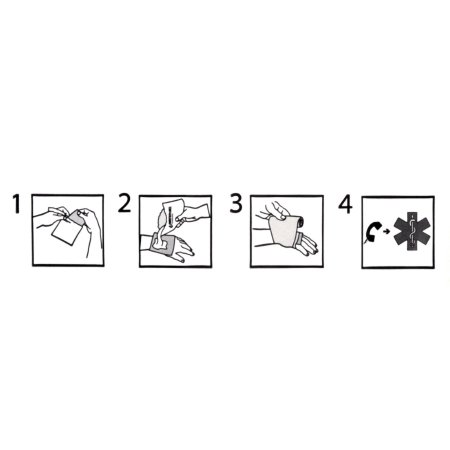 1

2

3

4